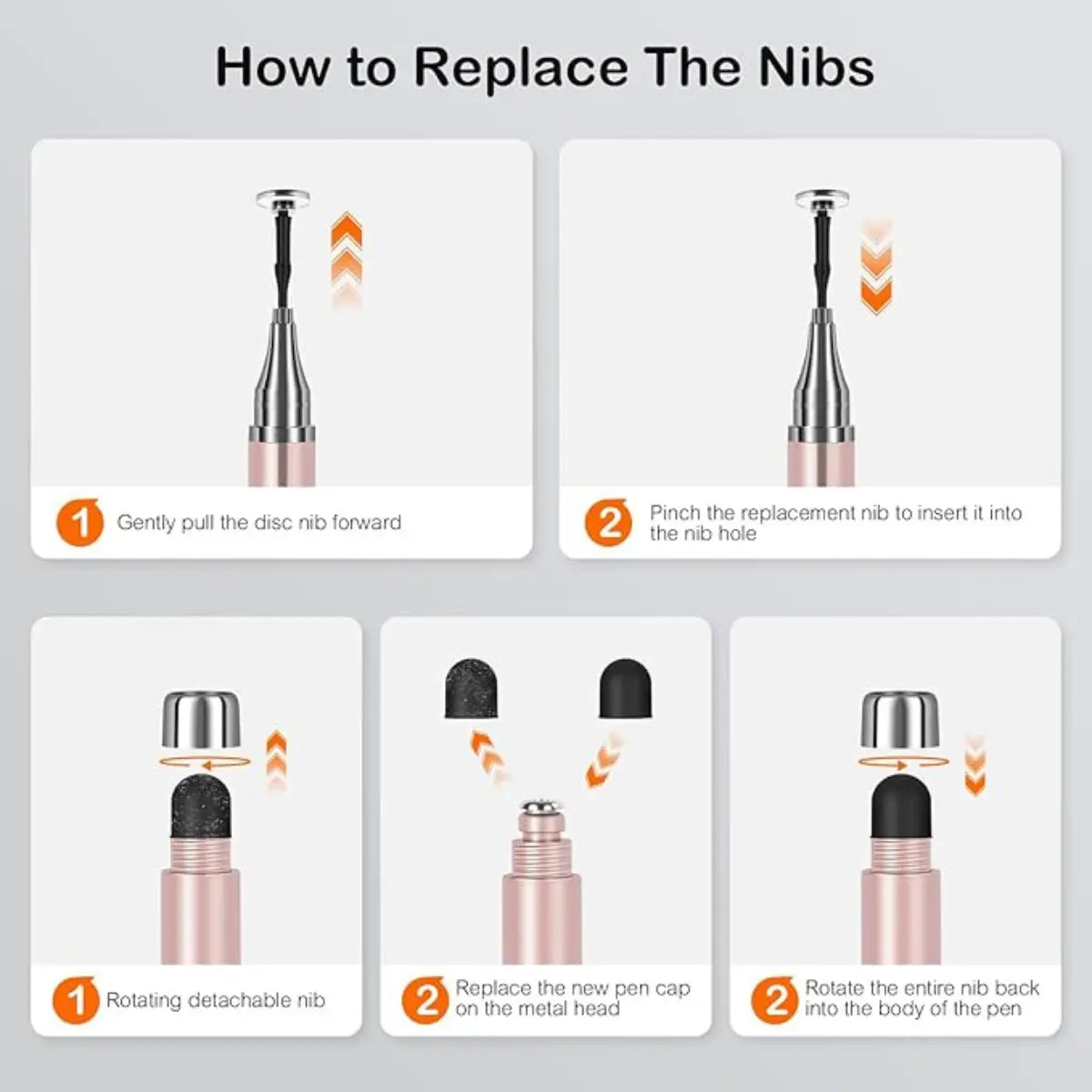 How to Replace The Nibs

1 Gently pull the disc nib forward

2 Pinch the replacement nib to insert it into the nib hole

1 Rotating detachable nib

2 Replace the new pen cap on the metal head

2 Rotate the entire nib back into the body of the pen