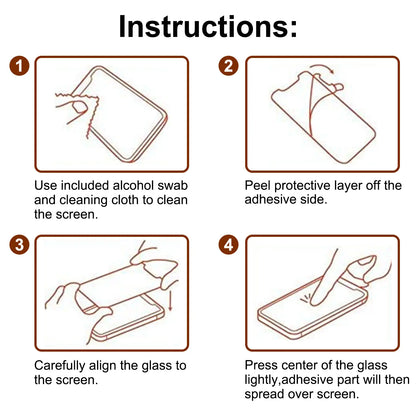 Instructions:

1

Use included alcohol swab and cleaning cloth to clean the screen.

2

Peel protective layer off the adhesive side.

3

Carefully align the glass to the screen.

4

Press center of the glass lightly,adhesive part will then spread over screen.